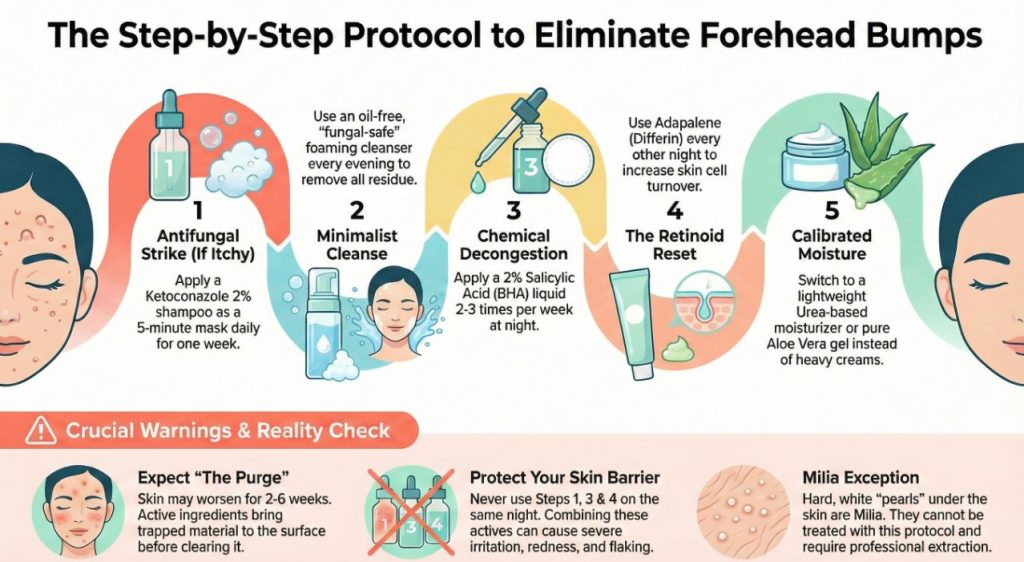 The Step-by-Step Protocol to Eliminate Forehead Bumps

1

1
Antifungal Strike (If Itchy)
Apply a Ketoconazole 2% shampoo as a 5-minute mask daily for one week.

Use an oil-free, "fungal-safe" foaming cleanser every evening to remove all residue.
2
Minimalist Cleanse

3

3
Chemical Decongestion
Apply a 2% Salicylic Acid (BHA) liquid 2-3 times per week at night.

Use Adapalene (Differin) every other night to increase skin cell turnover.
4
The Retinoid Reset

5
Calibrated Moisture
Switch to a lightweight Urea-based moisturizer or pure Aloe Vera gel instead of heavy creams.

Crucial Warnings & Reality Check

Expect "The Purge"
Skin may worsen for 2-6 weeks. Active ingredients bring trapped material to the surface before clearing it.

1 3 4

Protect Your Skin Barrier
Never use Steps 1, 3 & 4 on the same night. Combining these actives can cause severe irritation, redness, and flaking.

Milia Exception
Hard, white "pearls" under the skin are Milia. They cannot be treated with this protocol and require professional extraction.